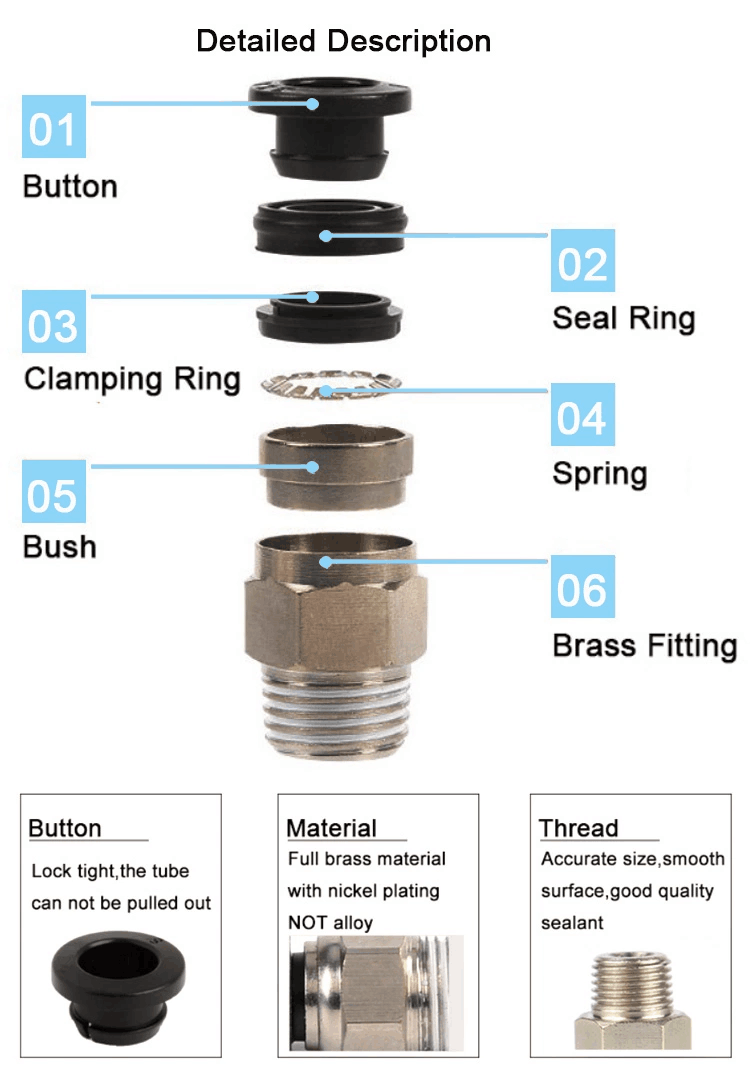 Detailed Description

01
Button

02
Seal Ring

03
Clamping Ring

04
Spring

05
Bush

06
Brass Fitting

Button
Lock tight,the tube can not be pulled out

Material
Full brass material with nickel plating NOT alloy

Thread
Accurate size,smooth surface,good quality sealant